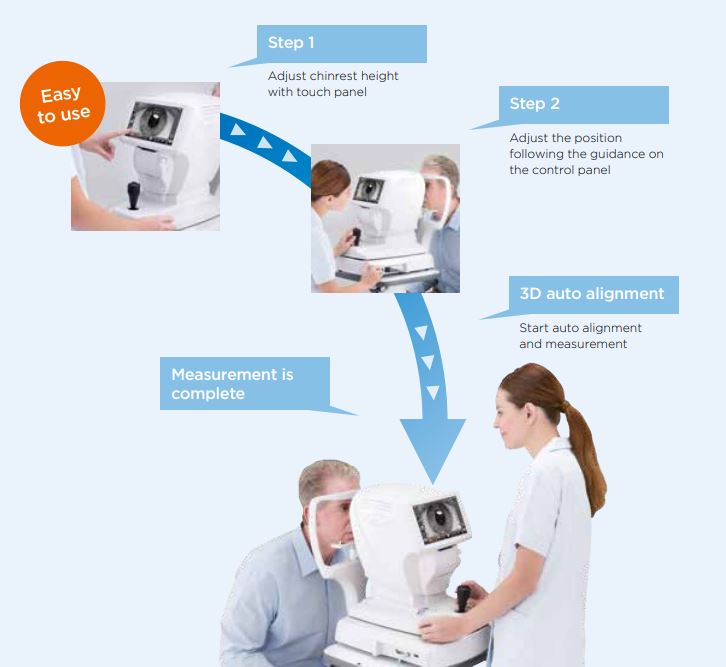 Easy to use

Step 1

Adjust chinrest height with touch panel

Step 2

Adjust the position following the guidance on the control panel

3D auto alignment

Start auto alignment and measurement

Measurement is complete